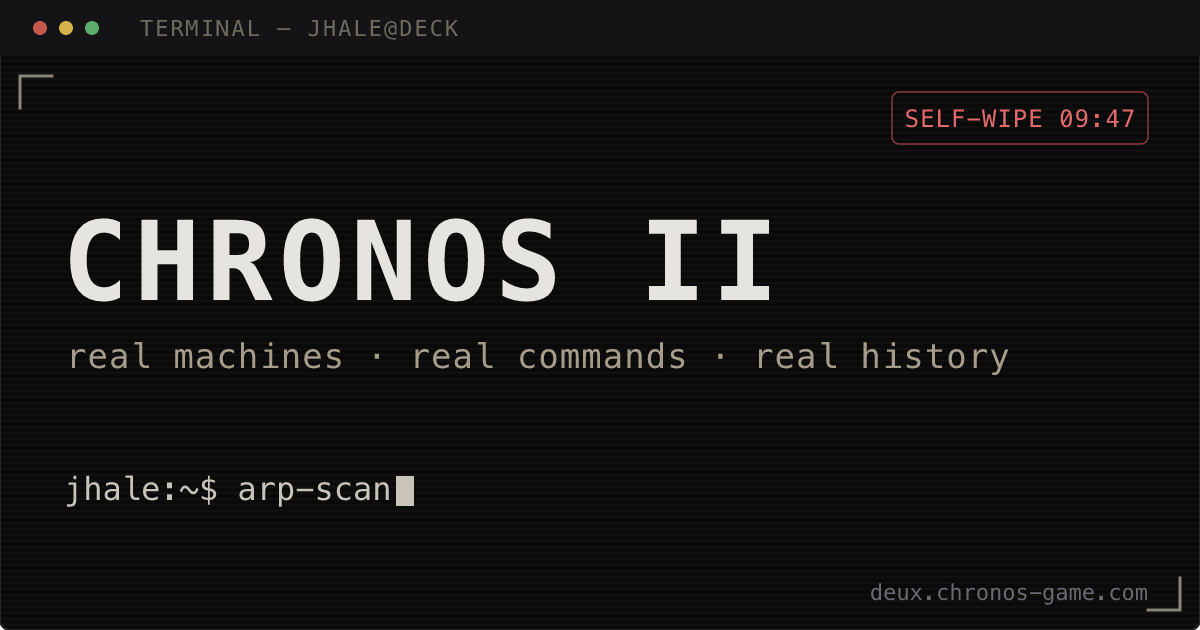 TERMINAL — JHALE@DECK

SELF-WIPE 09:47

CHRONOS II

real machines · real commands · real history

jhale:~$ arp-scan

deux.chronos-game.com